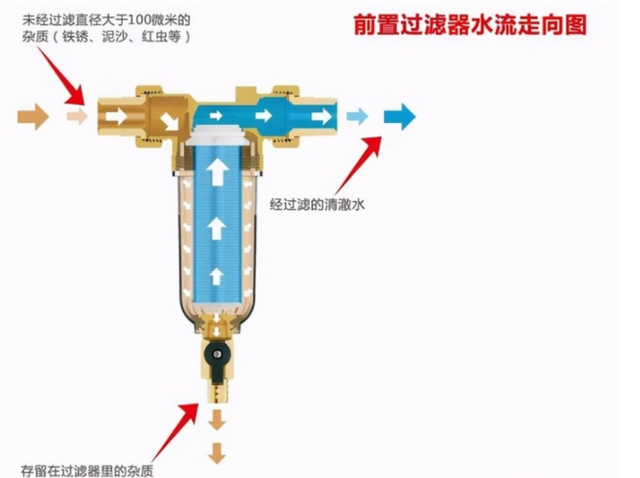 未经过滤直径大于100微米的杂质（铁锈、泥沙、红虫等）

前置过滤器水流走向图

经过滤的清澈水

存留在过滤器里的杂质