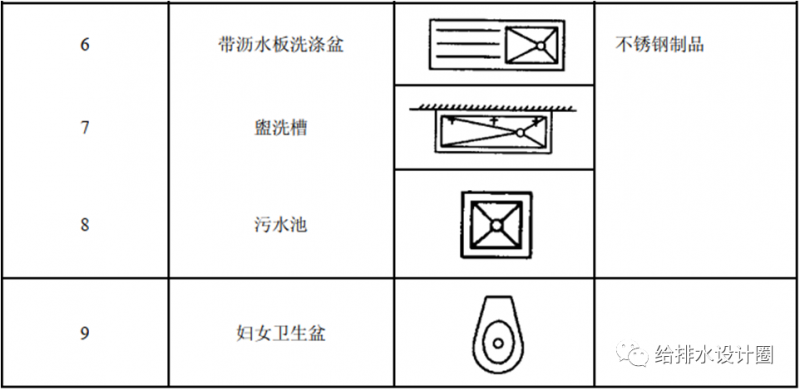 | 6 | 带沥水板洗涤盆 |  | 不锈钢制品 |
|---|---|---|---|
| 7 | 盥洗槽 |  |  |
| 8 | 污水池 |  |  |
| 9 | 妇女卫生盆 |  |  |

给排水设计圈